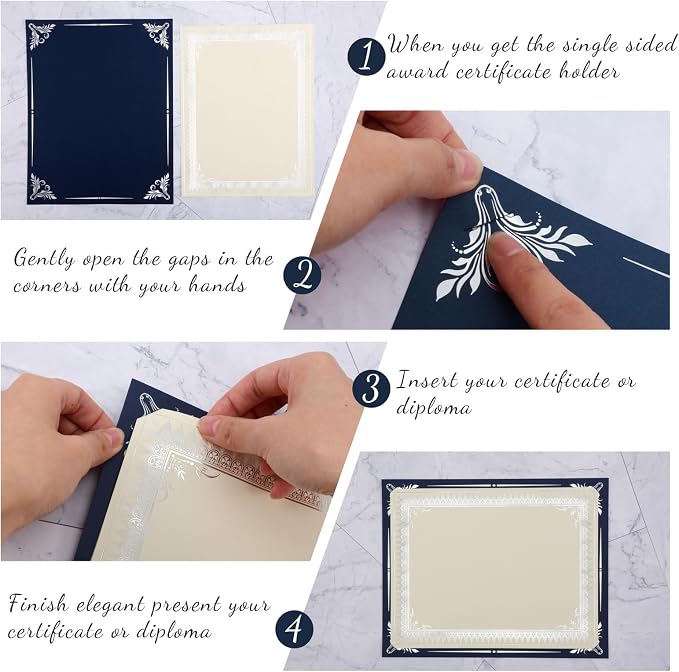 1 When you get the single sided award certificate holder

Gently open the gaps in the corners with your hands 2

3 Insert your certificate or diploma

Finish elegant present your certificate or diploma 4