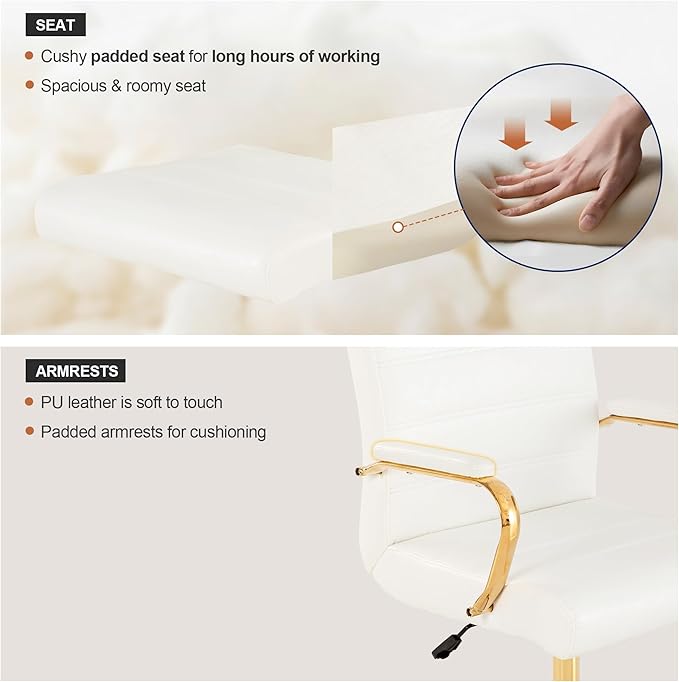 SEAT

Cushy padded seat for long hours of working

Spacious & roomy seat

ARMRESTS

PU leather is soft to touch

Padded armrests for cushioning