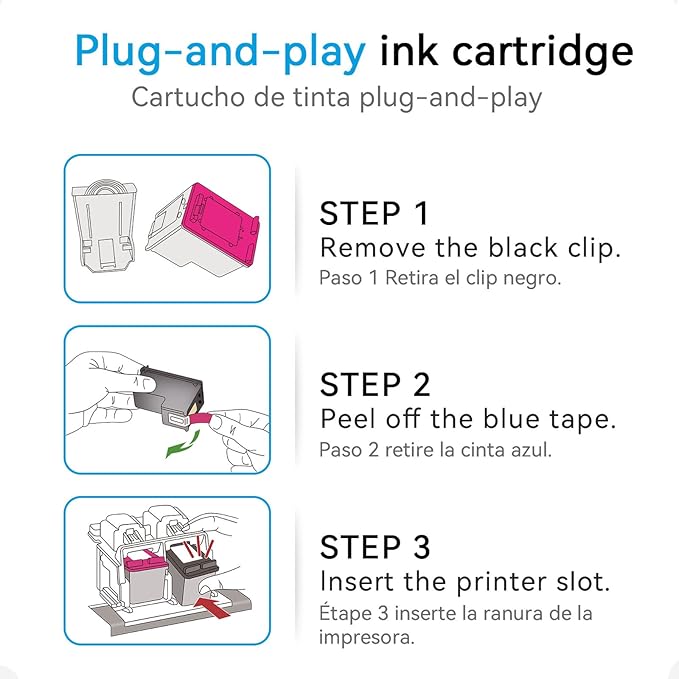 Plug-and-play ink cartridge
Cartucho de tinta plug-and-play

STEP 1
Remove the black clip.
Paso 1 Retira el clip negro.

STEP 2
Peel off the blue tape.
Paso 2 retire la cinta azul.

STEP 3
Insert the printer slot.
Étape 3 inserte la ranura de la impresora.