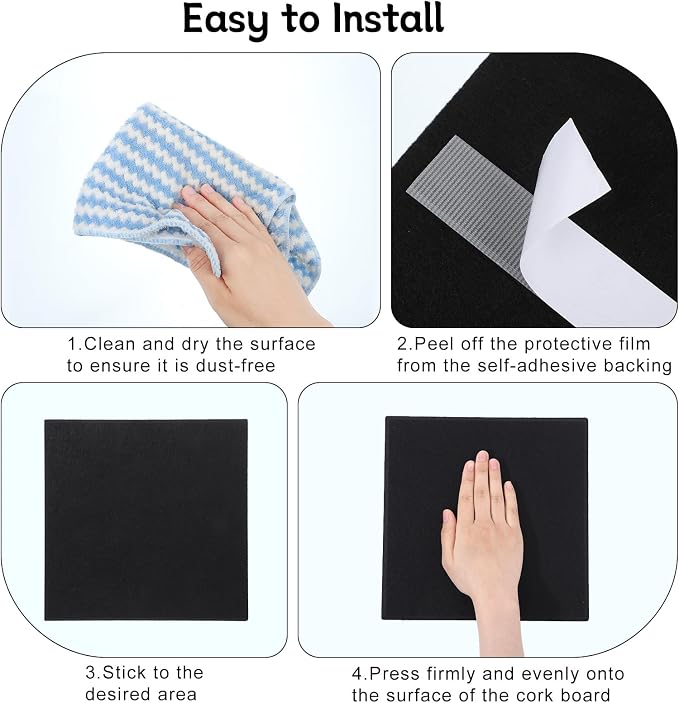 Easy to Install

1.Clean and dry the surface to ensure it is dust-free

2.Peel off the protective film from the self-adhesive backing

3.Stick to the desired area

4.Press firmly and evenly onto the surface of the cork board