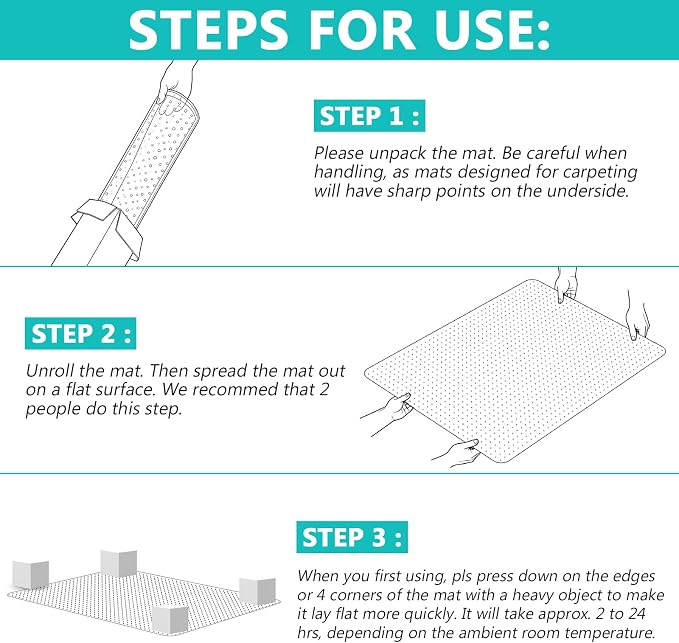 STEPS FOR USE:

STEP 1 :

Please unpack the mat. Be careful when handling, as mats designed for carpeting will have sharp points on the underside.

STEP 2 :

Unroll the mat. Then spread the mat out on a flat surface. We recommed that 2 people do this step.

STEP 3 :

When you first using, pls press down on the edges or 4 corners of the mat with a heavy object to make it lay flat more quickly. It will take approx. 2 to 24 hrs, depending on the ambient room temperature.