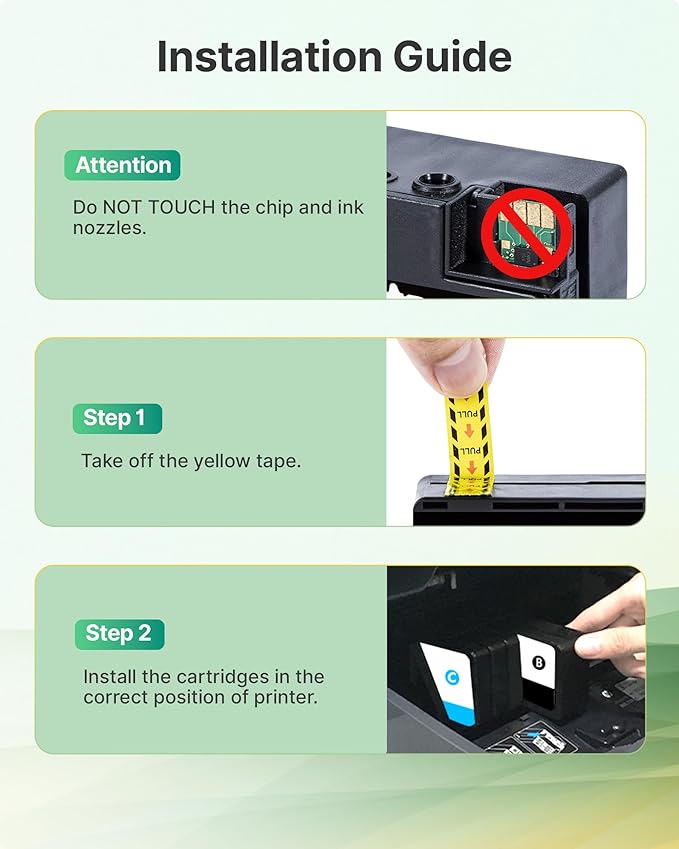 Installation Guide

Attention

Do NOT TOUCH the chip and ink nozzles.

Step 1

Take off the yellow tape.

PULL

PULL

Step 2

Install the cartridges in the correct position of printer.

C

B