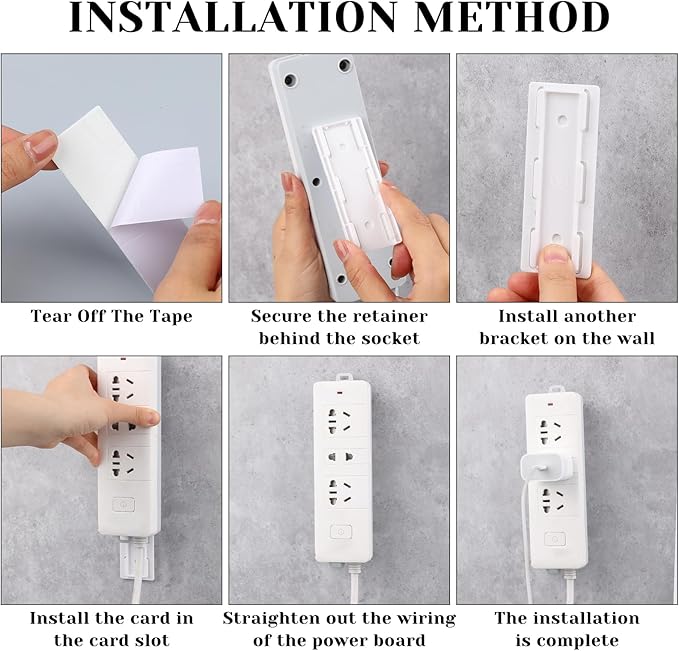 INSTALLATION METHOD

Tear Off The Tape

Secure the retainer behind the socket

Install another bracket on the wall

Install the card in the card slot

Straighten out the wiring of the power board

The installation is complete