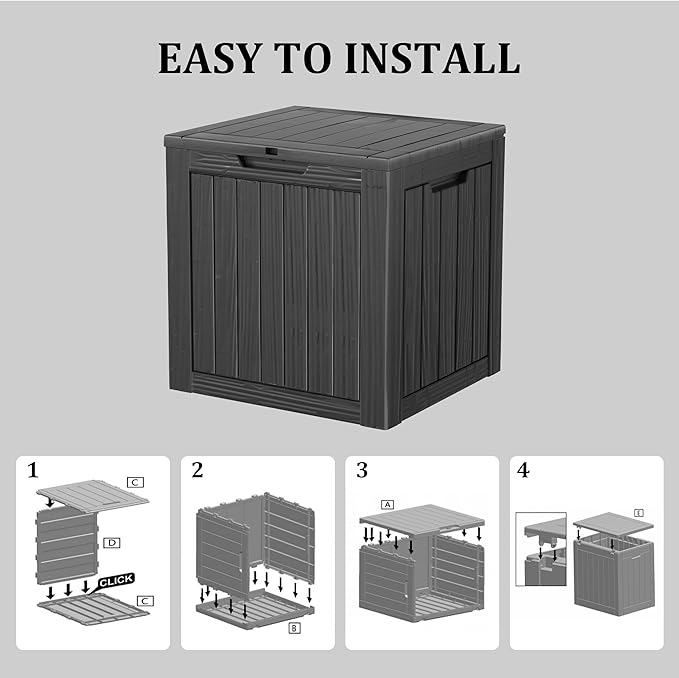 EASY TO INSTALL

1
C
D
CLICK
C

2
B

3
A

4
E