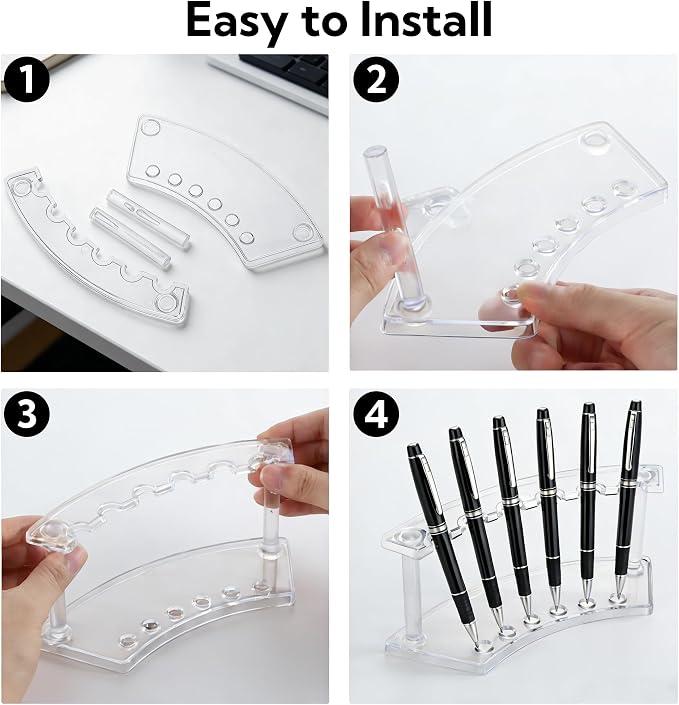 Easy to Install

1

2

3

4