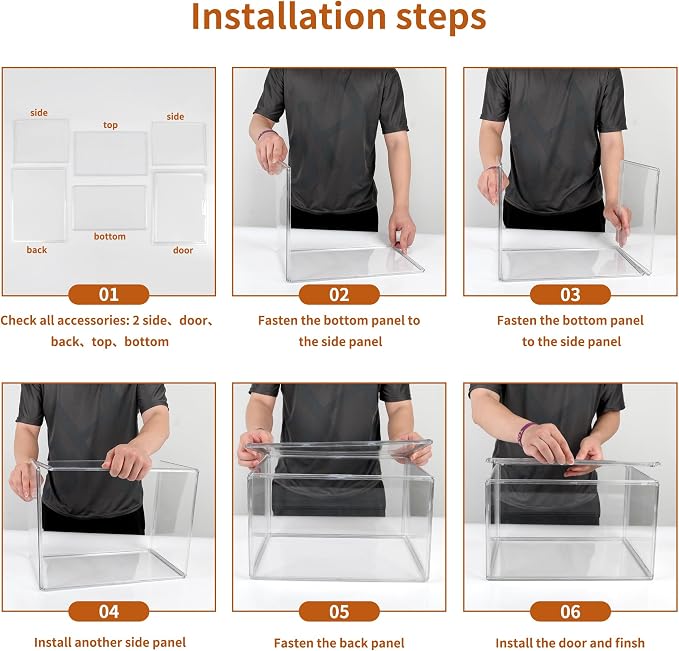 Installation steps

side
top
side
back
bottom
door

01
Check all accessories: 2 side、door、back、top、bottom

02
Fasten the bottom panel to the side panel

03
Fasten the bottom panel to the side panel

04
Install another side panel

05
Fasten the back panel

06
Install the door and finsh