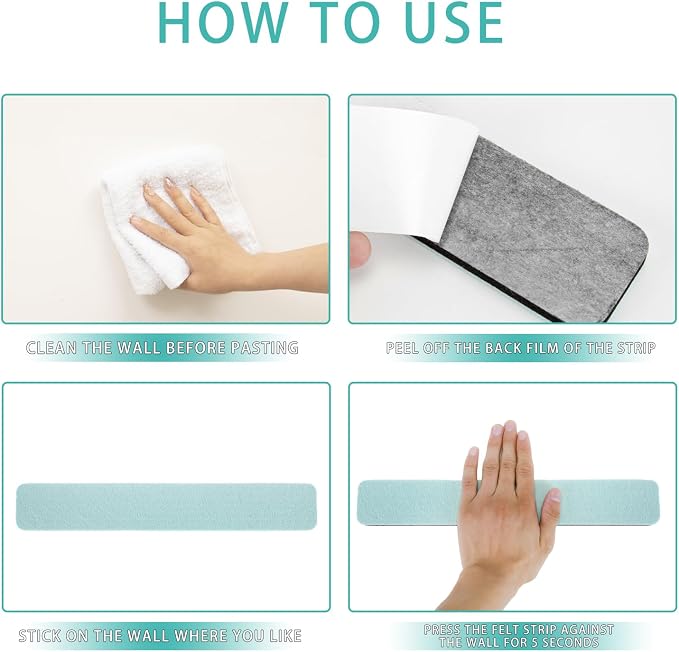 HOW TO USE

CLEAN THE WALL BEFORE PASTING

PEEL OFF THE BACK FILM OF THE STRIP

STICK ON THE WALL WHERE YOU LIKE

PRESS THE FELT STRIP AGAINST THE WALL FOR 5 SECONDS