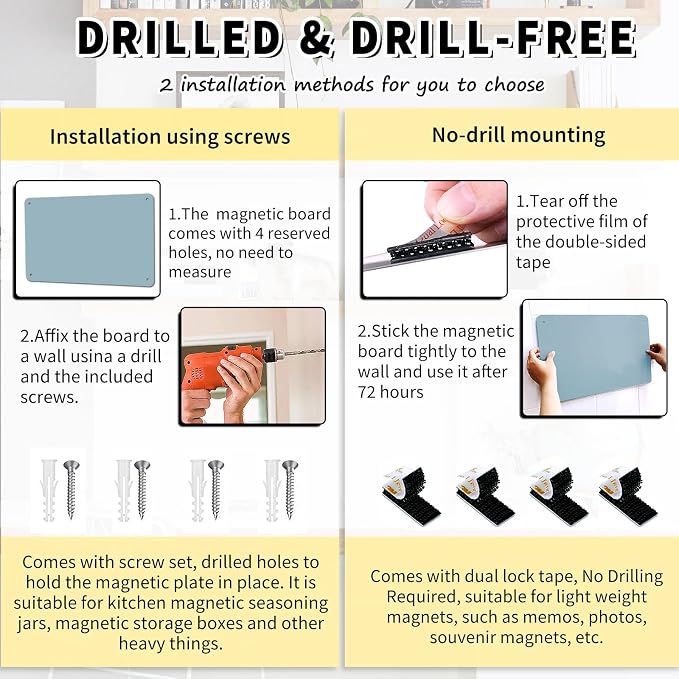 DRILLED & DRILL-FREE

2 installation methods for you to choose

Installation using screws

1.The magnetic board comes with 4 reserved holes, no need to measure

2.Affix the board to a wall usina a drill and the included screws.

Comes with screw set, drilled holes to hold the magnetic plate in place. It is suitable for kitchen magnetic seasoning jars, magnetic storage boxes and other heavy things.

No-drill mounting

1.Tear off the protective film of the double-sided tape

2.Stick the magnetic board tightly to the wall and use it after 72 hours

Comes with dual lock tape, No Drilling Required, suitable for light weight magnets, such as memos, photos, souvenir magnets, etc.