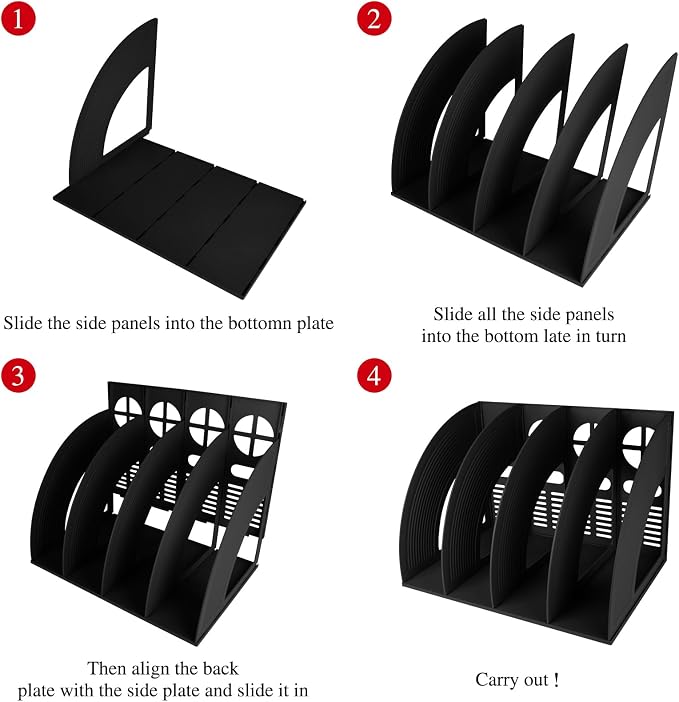 1

Slide the side panels into the bottomn plate

2

Slide all the side panels into the bottom late in turn

3

Then align the back plate with the side plate and slide it in

4

Carry out !