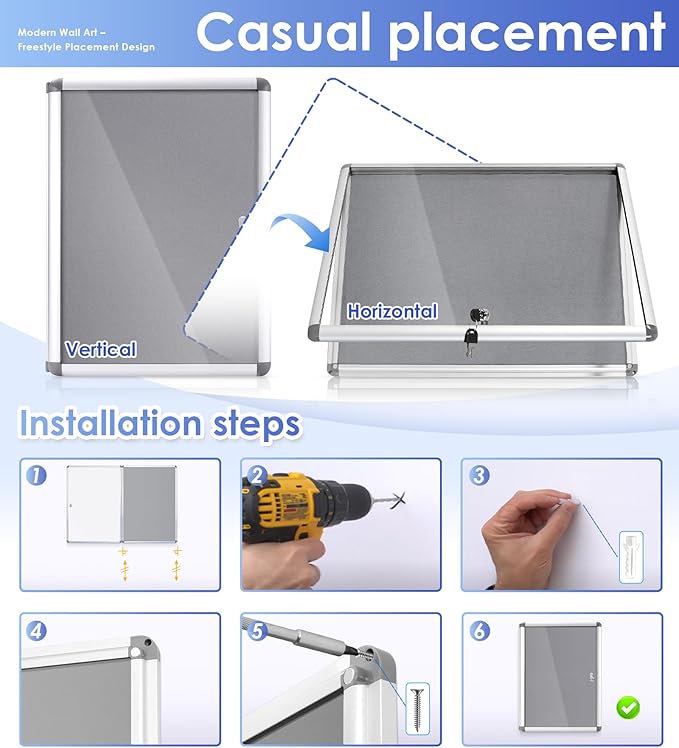 Modern Wall Art – Freestyle Placement Design

Casual placement

Vertical

Horizontal

Installation steps

1

2

3

4

5

6