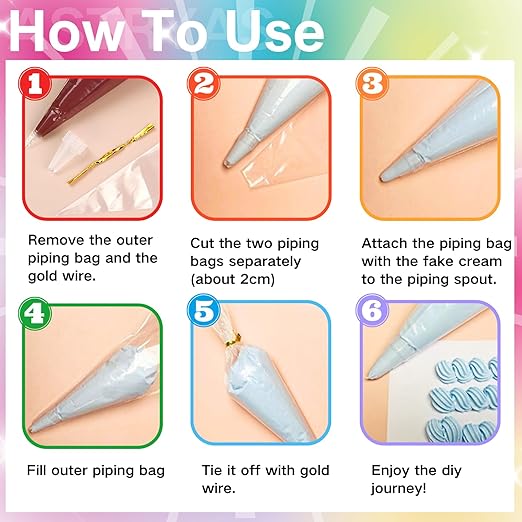 How To Use

1

Remove the outer piping bag and the gold wire.

2

Cut the two piping bags separately (about 2cm)

3

Attach the piping bag with the fake cream to the piping spout.

4

Fill outer piping bag

5

Tie it off with gold wire.

6

Enjoy the diy journey!