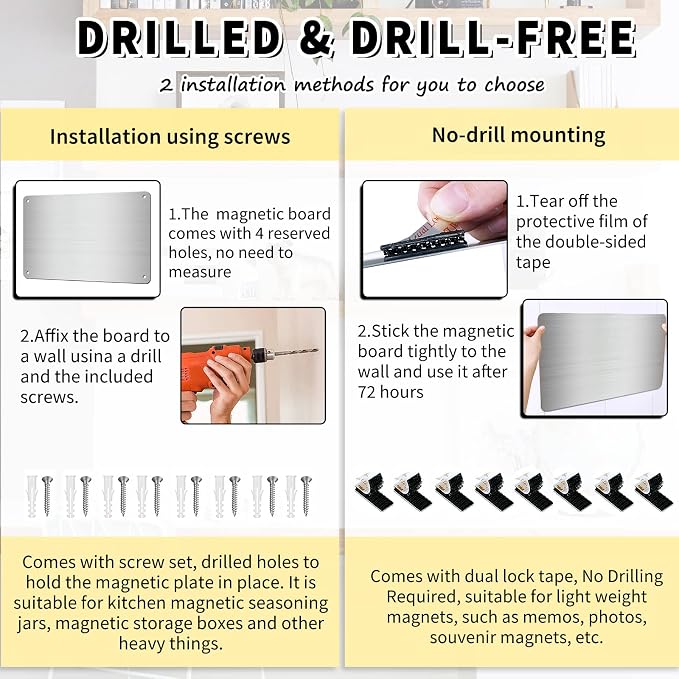 DRILLED & DRILL-FREE

2 installation methods for you to choose

Installation using screws

1.The magnetic board comes with 4 reserved holes, no need to measure

2.Affix the board to a wall usina a drill and the included screws.

Comes with screw set, drilled holes to hold the magnetic plate in place. It is suitable for kitchen magnetic seasoning jars, magnetic storage boxes and other heavy things.

No-drill mounting

1.Tear off the protective film of the double-sided tape

2.Stick the magnetic board tightly to the wall and use it after 72 hours

Comes with dual lock tape, No Drilling Required, suitable for light weight magnets, such as memos, photos, souvenir magnets, etc.