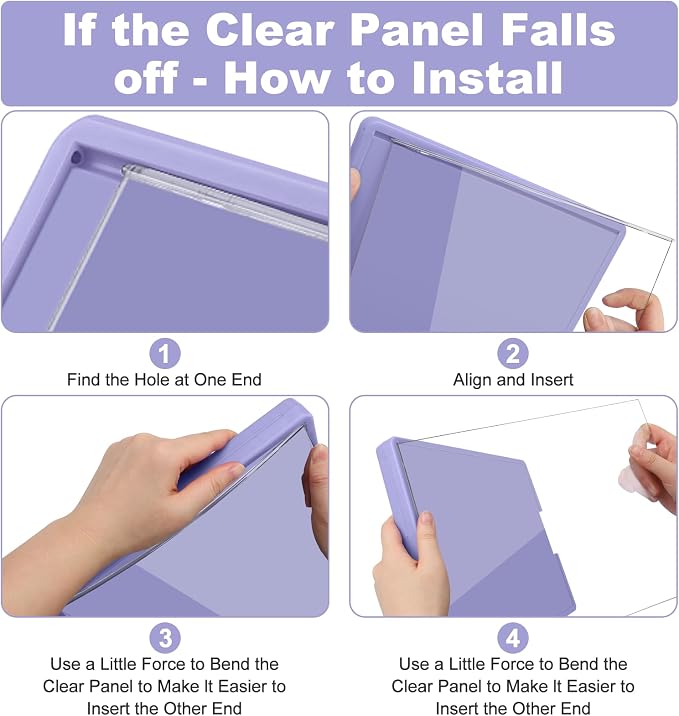 If the Clear Panel Falls off - How to Install

1
Find the Hole at One End

2
Align and Insert

3
Use a Little Force to Bend the Clear Panel to Make It Easier to Insert the Other End

4
Use a Little Force to Bend the Clear Panel to Make It Easier to Insert the Other End