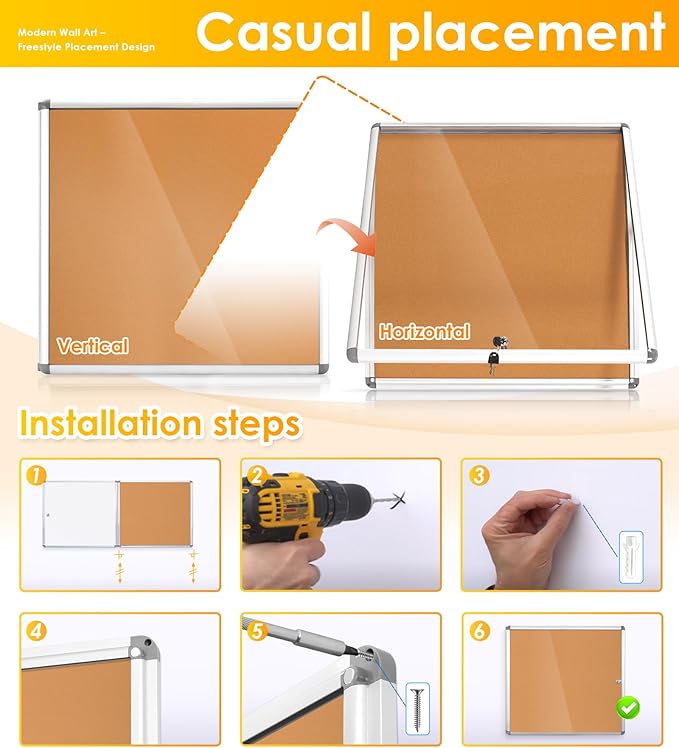 Modern Wall Art –
Freestyle Placement Design

Casual placement

Vertical

Horizontal

Installation steps

1

2

3

4

5

6