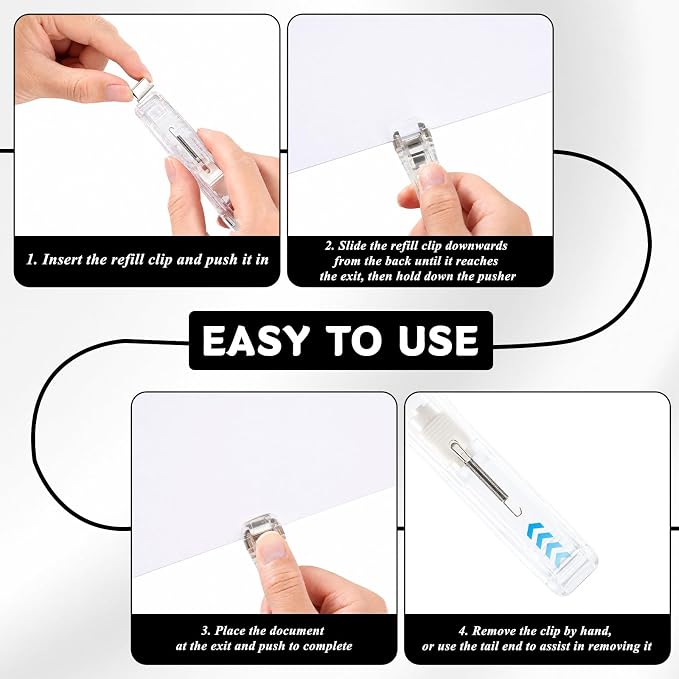 1. Insert the refill clip and push it in

2. Slide the refill clip downwards from the back until it reaches the exit, then hold down the pusher

EASY TO USE

3. Place the document at the exit and push to complete

4. Remove the clip by hand, or use the tail end to assist in removing it