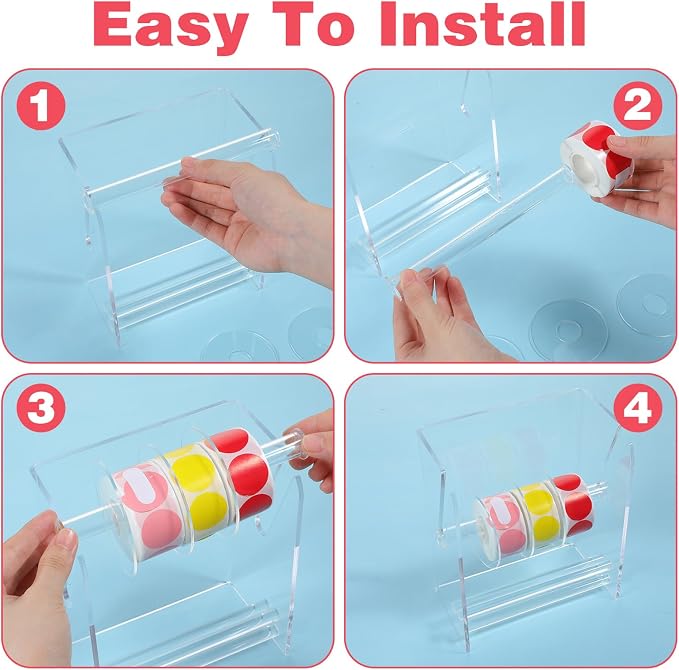 Easy To Install

1

2

3

4