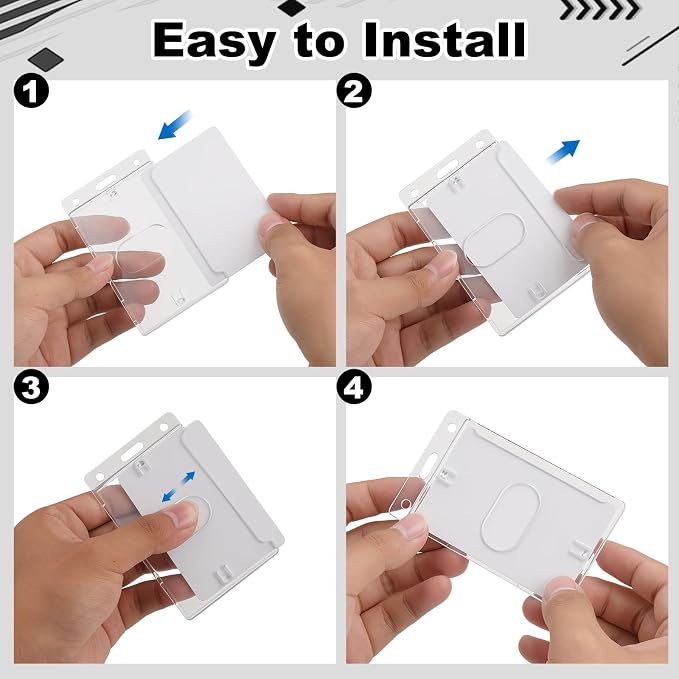 Easy to Install

1

2

3

4