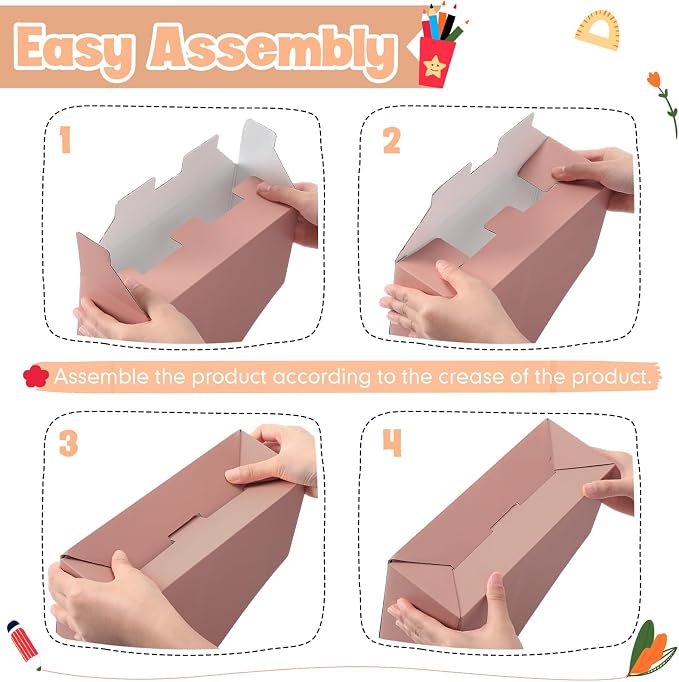 Easy Assembly

1

2

Assemble the product according to the crease of the product.

3

4