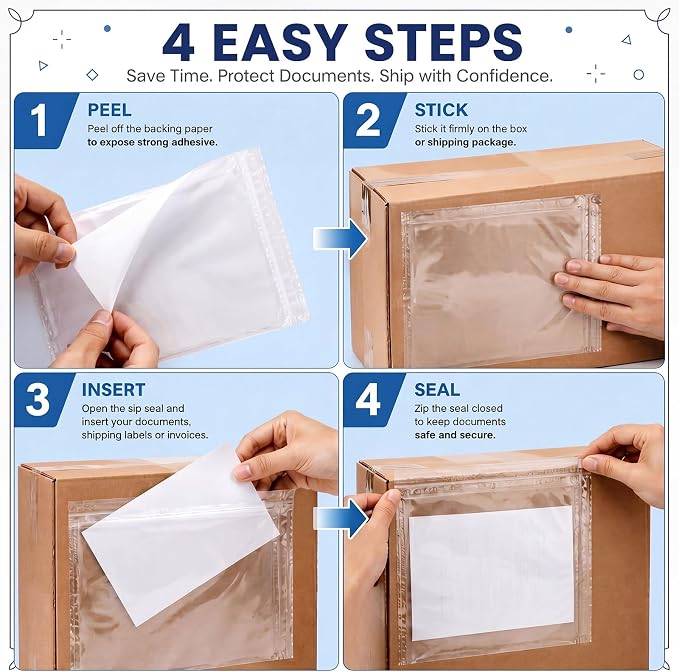 4 EASY STEPS
Save Time. Protect Documents. Ship with Confidence.

1
PEEL
Peel off the backing paper to expose strong adhesive.

2
STICK
Stick it firmly on the box or shipping package.

3
INSERT
Open the sip seal and insert your documents, shipping labels or invoices.

4
SEAL
Zip the seal closed to keep documents safe and secure.