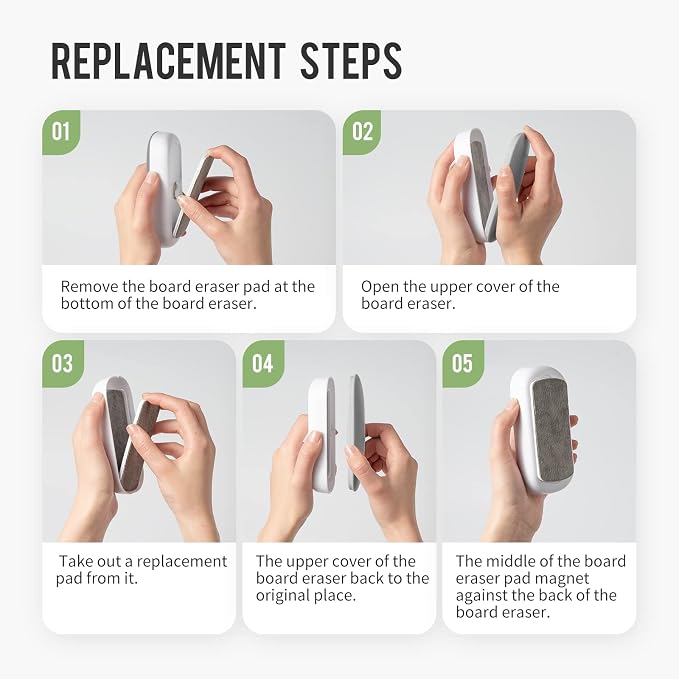 REPLACEMENT STEPS

01

Remove the board eraser pad at the bottom of the board eraser.

02

Open the upper cover of the board eraser.

03

Take out a replacement pad from it.

04

The upper cover of the board eraser back to the original place.

05

The middle of the board eraser pad magnet against the back of the board eraser.