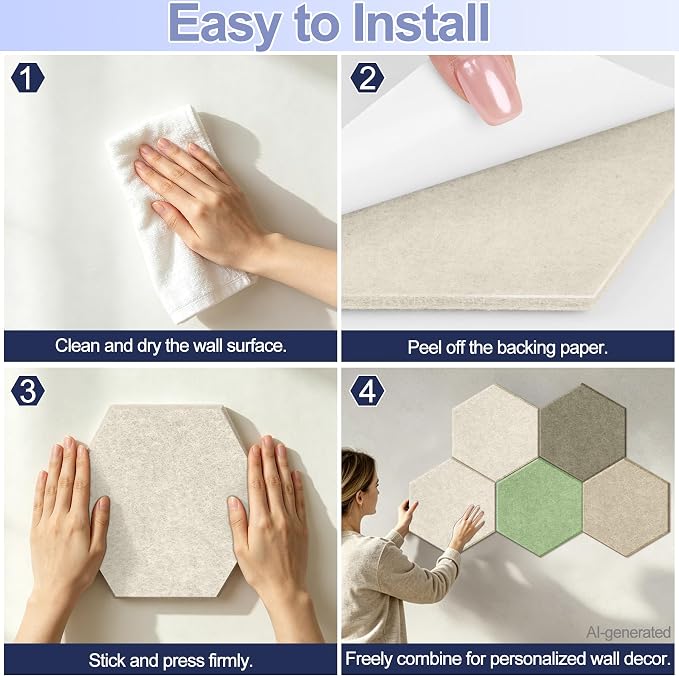 Easy to Install

1

Clean and dry the wall surface.

2

Peel off the backing paper.

3

Stick and press firmly.

4

AI-generated

Freely combine for personalized wall decor.