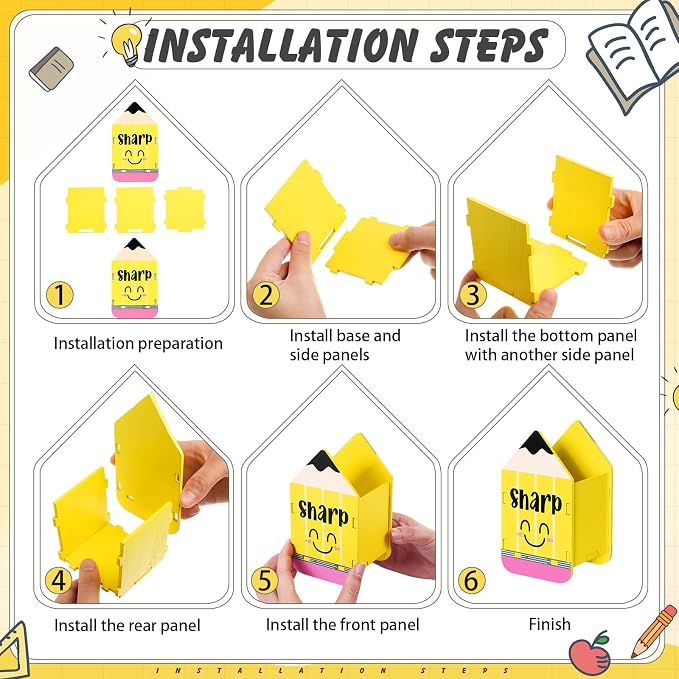 INSTALLATION STEPS

Sharp

Sharp

1

Installation preparation

2

Install base and side panels

3

Install the bottom panel with another side panel

4

Install the rear panel

Sharp

5

Install the front panel

Sharp

6

Finish

INSTALLATION STEPS