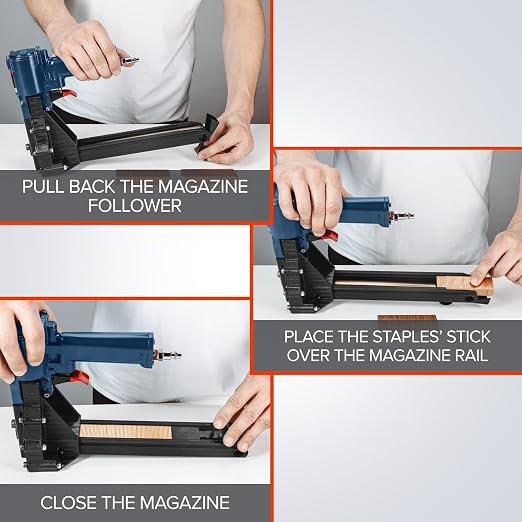 PULL BACK THE MAGAZINE FOLLOWER

PLACE THE STAPLES' STICK OVER THE MAGAZINE RAIL

CLOSE THE MAGAZINE