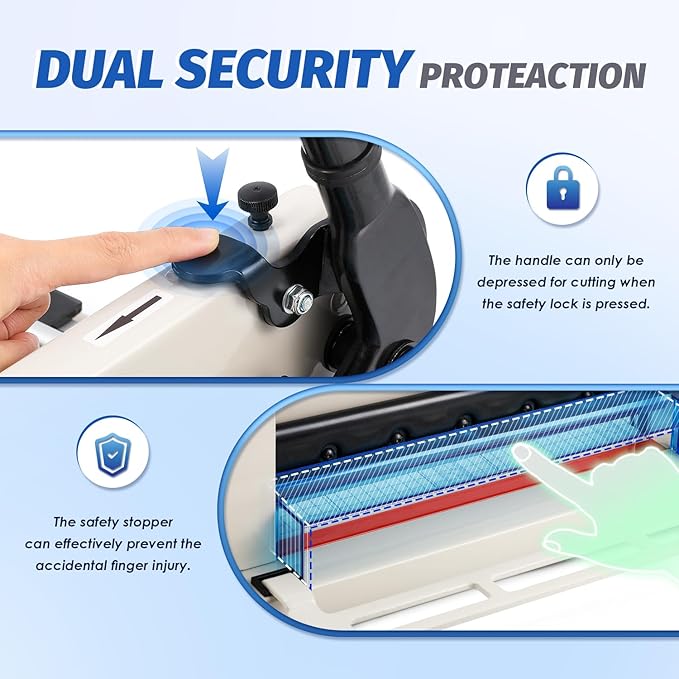 DUAL SECURITY PROTEACTION

The handle can only be depressed for cutting when the safety lock is pressed.

The safety stopper can effectively prevent the accidental finger injury.