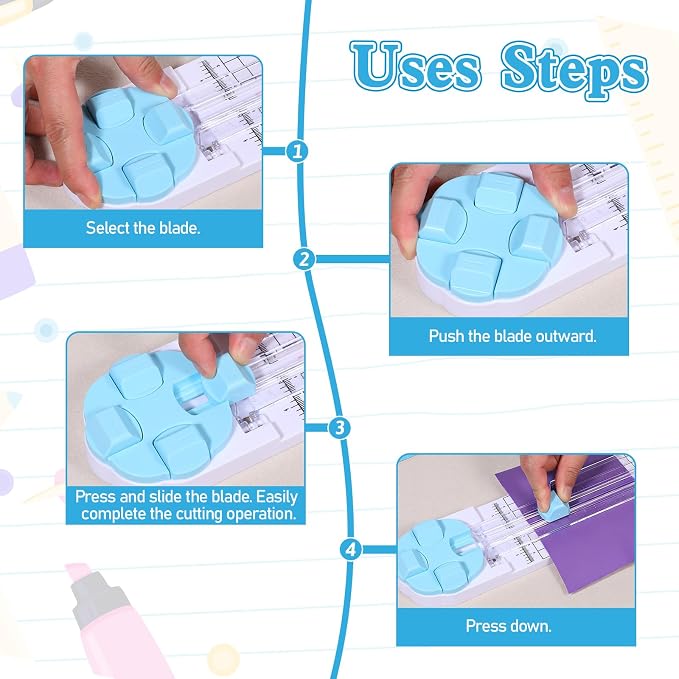 Uses Steps

1

Select the blade.

2

Push the blade outward.

3

Press and slide the blade. Easily complete the cutting operation.

4

Press down.