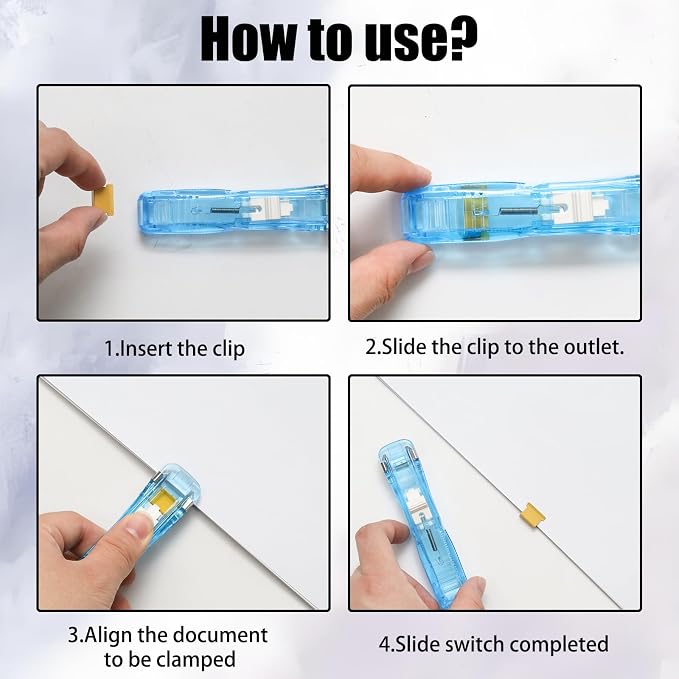 How to use?

1.Insert the clip

2.Slide the clip to the outlet.

3.Align the document to be clamped

4.Slide switch completed