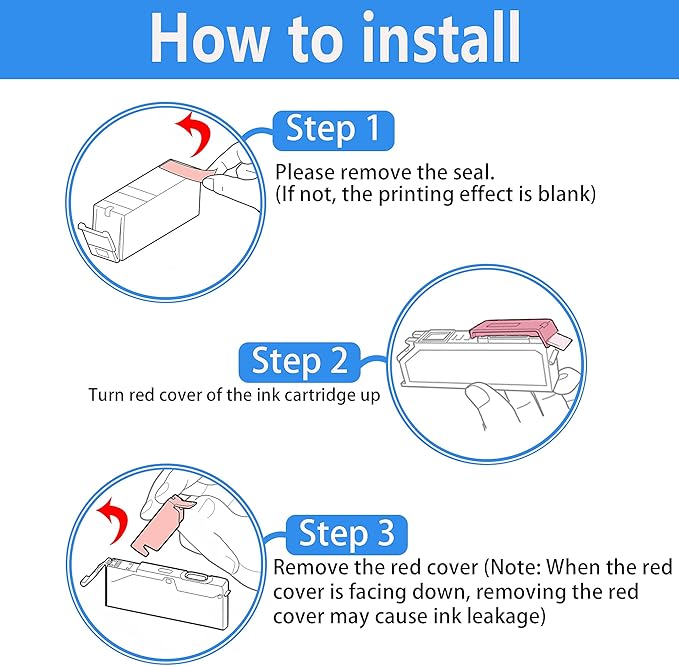 How to install

Step 1
Please remove the seal.
(If not, the printing effect is blank)

Step 2
Turn red cover of the ink cartridge up

Step 3
Remove the red cover (Note: When the red cover is facing down, removing the red cover may cause ink leakage)