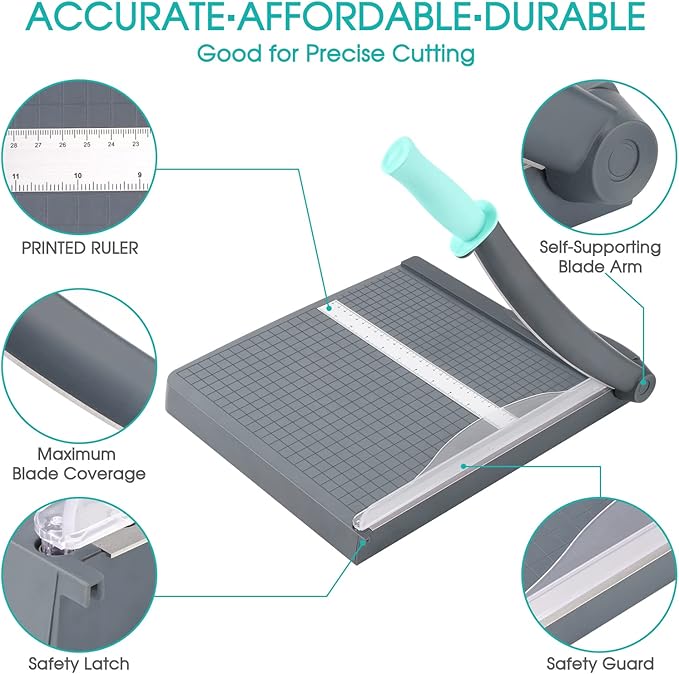 ACCURATE·AFFORDABLE·DURABLE
Good for Precise Cutting

28 27 26 25 24 23
11 10 9

PRINTED RULER

Self-Supporting Blade Arm

Maximum Blade Coverage

Safety Latch

Safety Guard