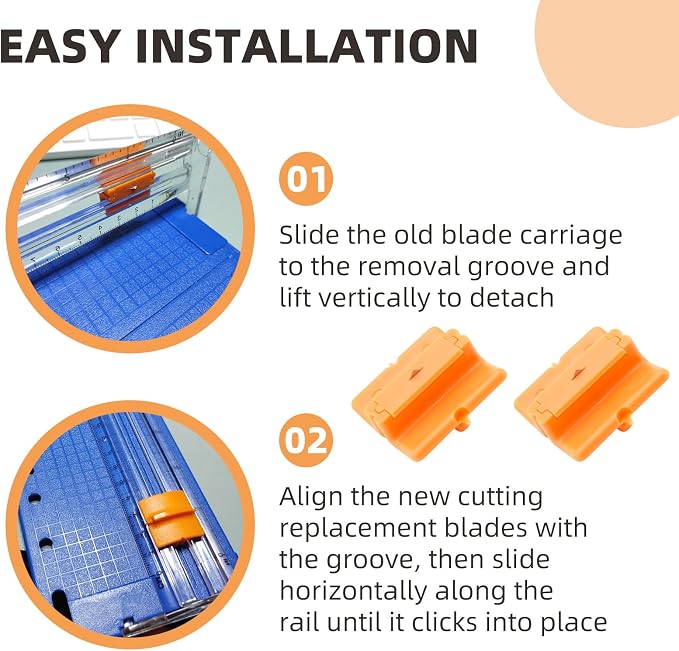 EASY INSTALLATION

01

Slide the old blade carriage to the removal groove and lift vertically to detach

02

Align the new cutting replacement blades with the groove, then slide horizontally along the rail until it clicks into place