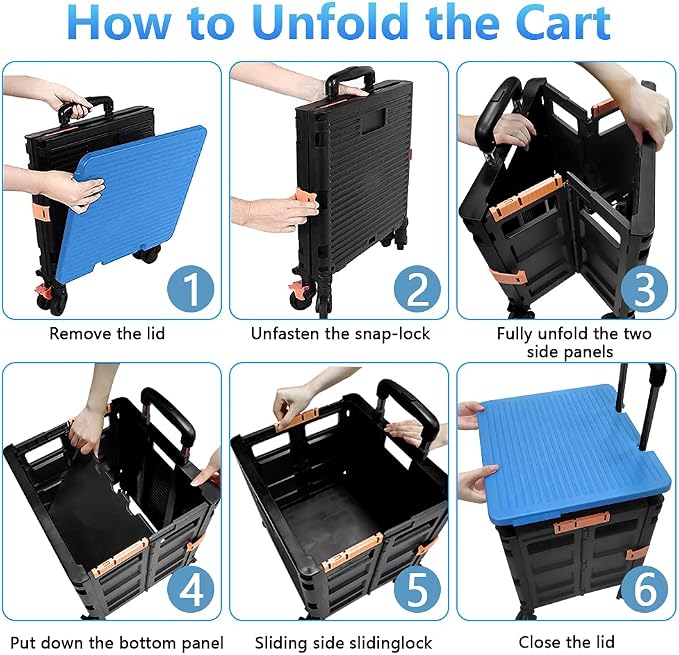 How to Unfold the Cart

1
Remove the lid

2
Unfasten the snap-lock

3
Fully unfold the two side panels

4
Put down the bottom panel

5
Sliding side slidinglock

6
Close the lid