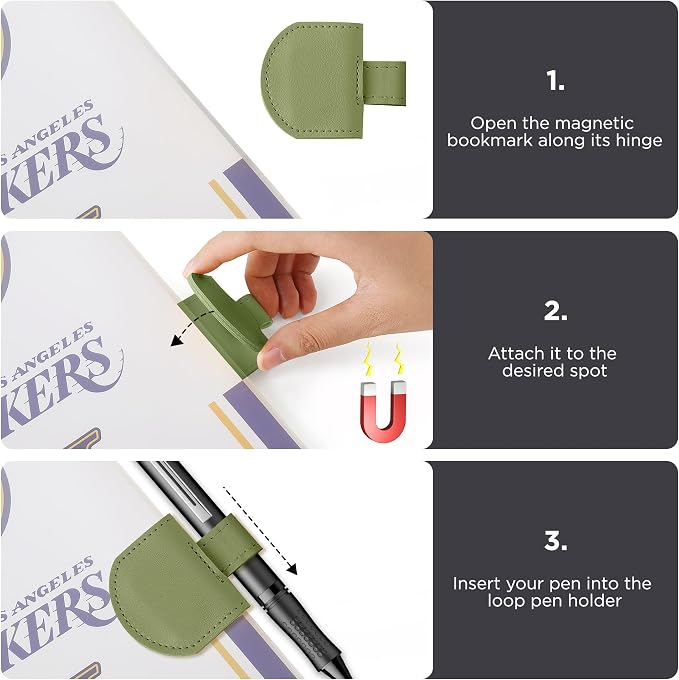 S ANGELES
KERS

1.

Open the magnetic bookmark along its hinge

S ANGELES
KERS

2.

Attach it to the desired spot

S ANGELES
KERS

3.

Insert your pen into the loop pen holder