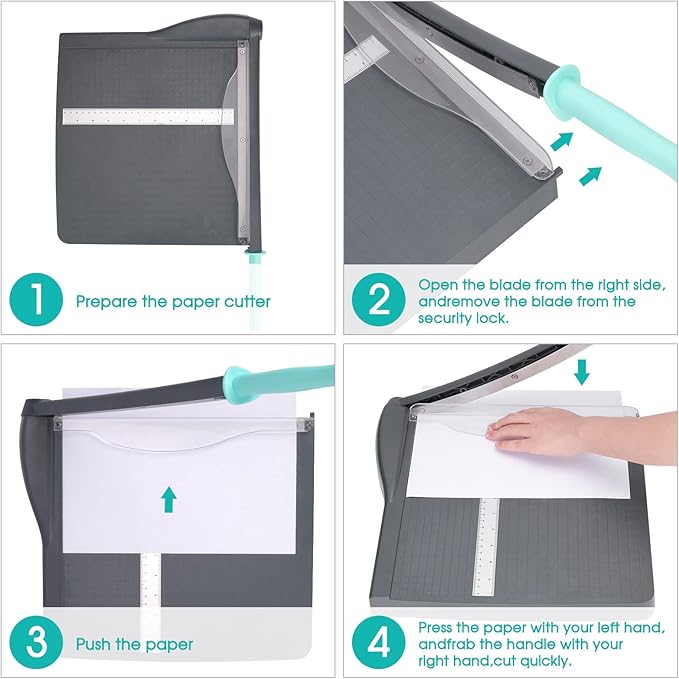 1 Prepare the paper cutter

2 Open the blade from the right side, andremove the blade from the security lock.

3 Push the paper

4 Press the paper with your left hand, andfrab the handle with your right hand,cut quickly.