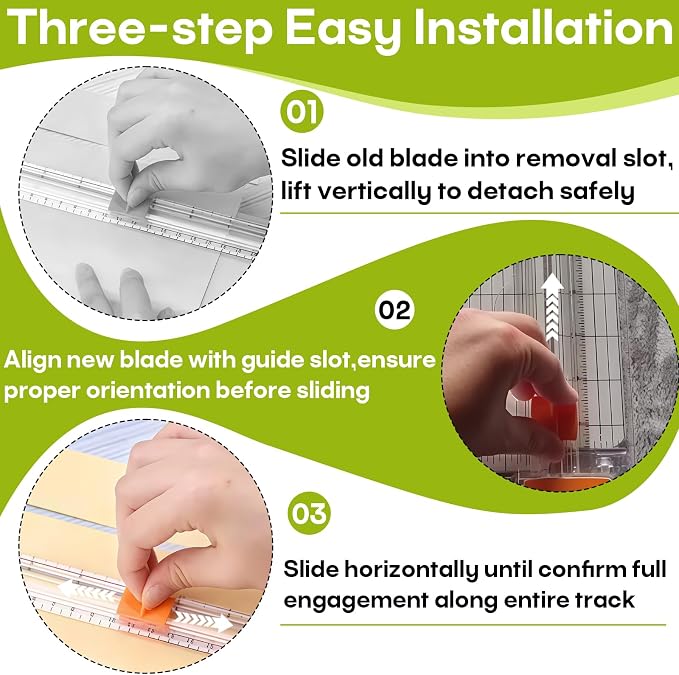 Three-step Easy Installation

01

Slide old blade into removal slot, lift vertically to detach safely

02

Align new blade with guide slot,ensure proper orientation before sliding

03

Slide horizontally until confirm full engagement along entire track