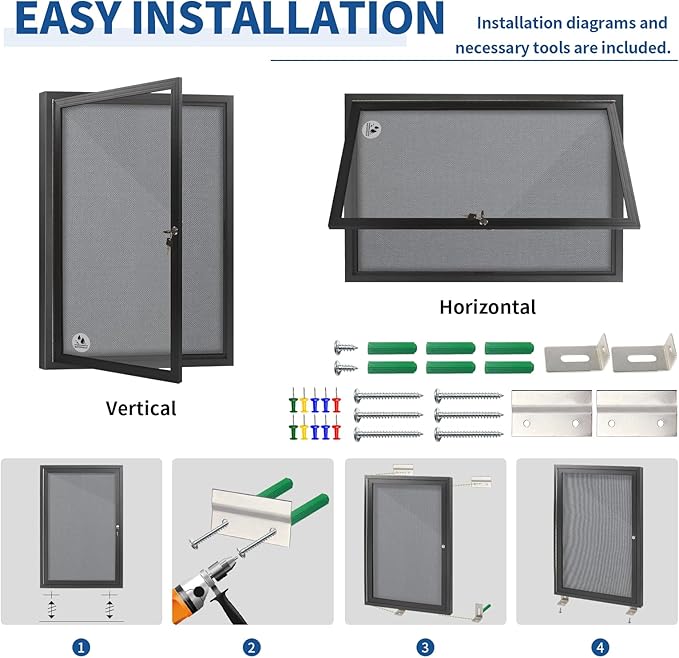 EASY INSTALLATION

Installation diagrams and necessary tools are included.

Horizontal

Vertical

1

2

3

4