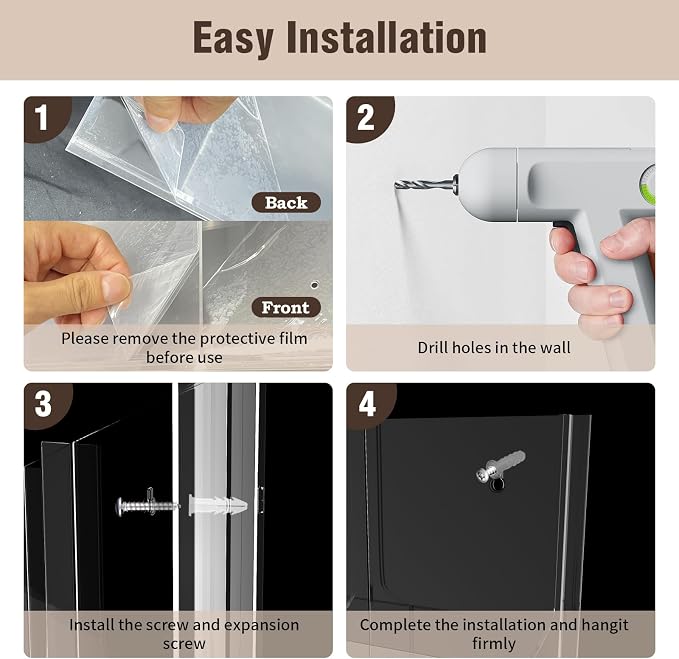 Easy Installation

1

Back

Front

Please remove the protective film before use

2

Drill holes in the wall

3

Install the screw and expansion screw

4

Complete the installation and hangit firmly