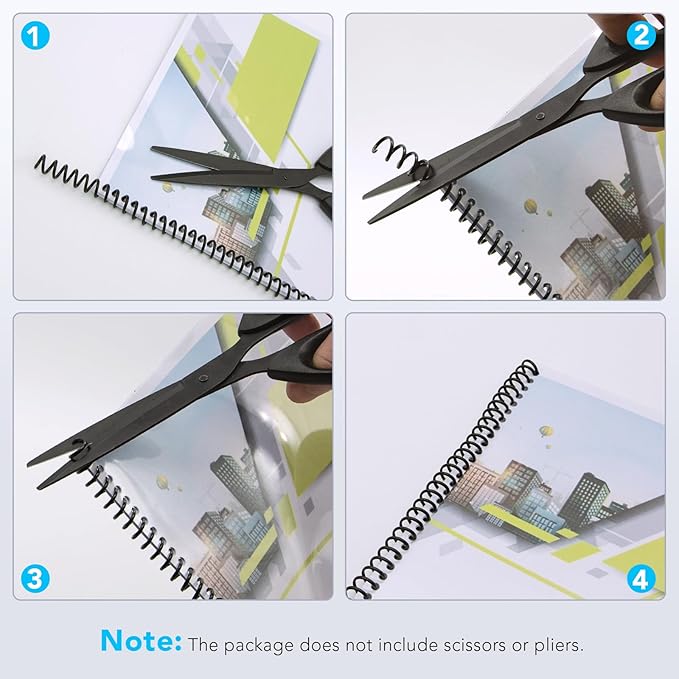 1

2

3

4

Note: The package does not include scissors or pliers.