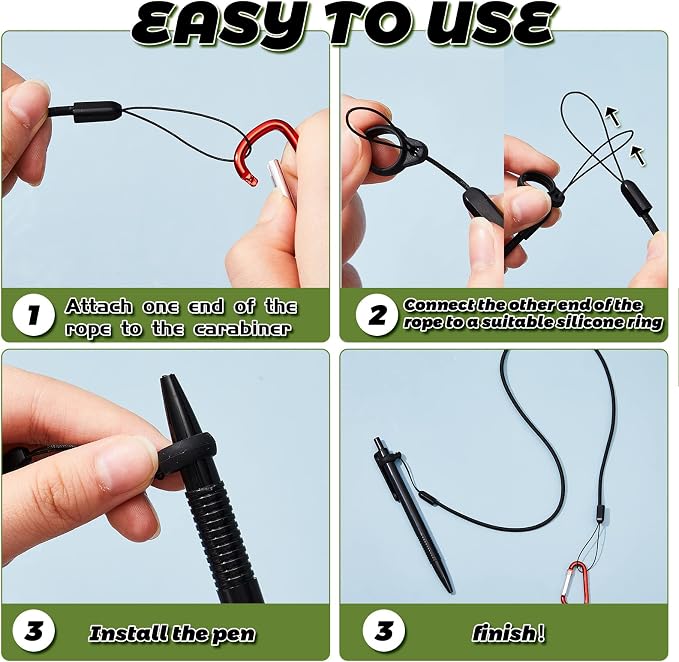 EASY TO USE

1 Attach one end of the rope to the carabiner

2 Connect the other end of the rope to a suitable silicone ring

3 Install the pen

3 finish!