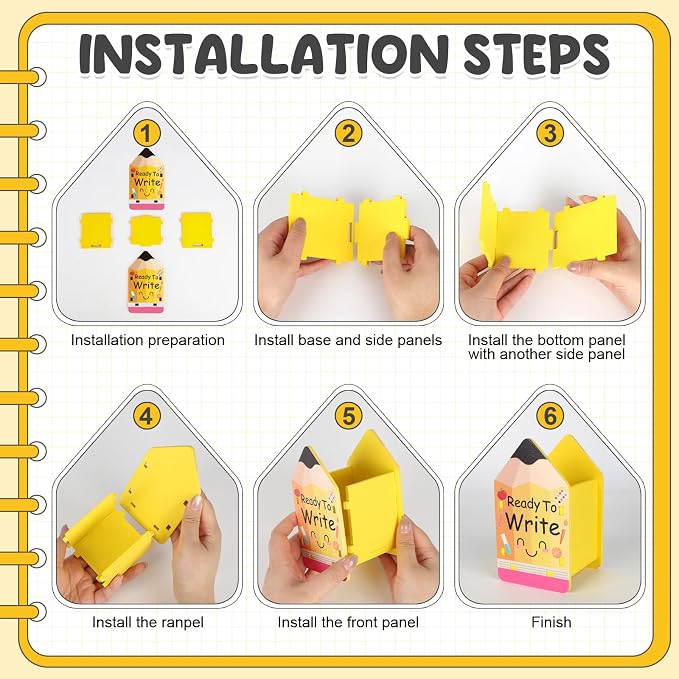 INSTALLATION STEPS

1

Ready To Write

Ready To Write

Installation preparation

2

Install base and side panels

3

Install the bottom panel with another side panel

4

Install the ranpel

5

Ready To Write

Install the front panel

6

Ready To Write

Finish