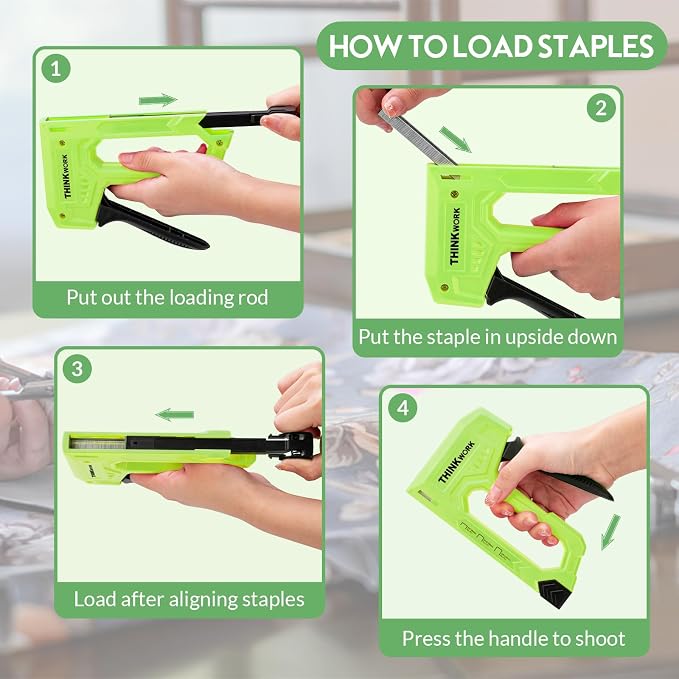 HOW TO LOAD STAPLES

1
THINKWORK
Put out the loading rod

2
THINKWORK
Put the staple in upside down

3
THINKWORK
Load after aligning staples

4
THINKWORK
Press the handle to shoot