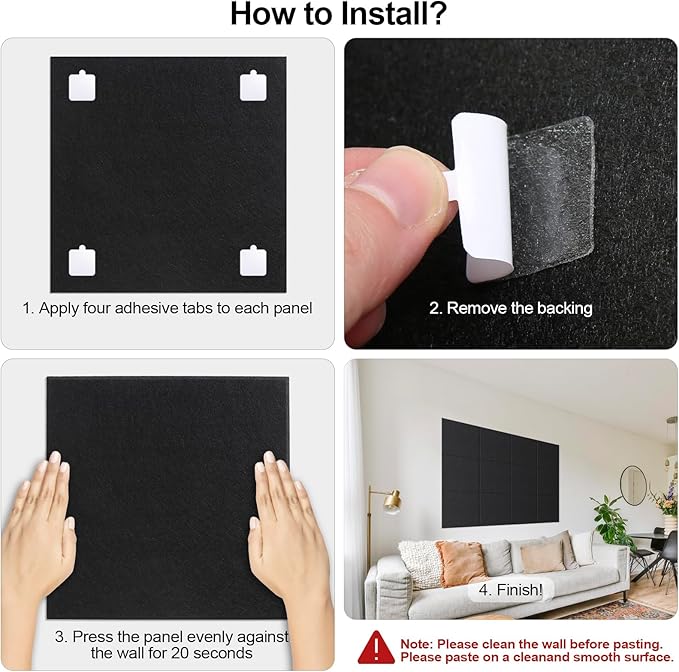 How to Install?

1. Apply four adhesive tabs to each panel

2. Remove the backing

3. Press the panel evenly against the wall for 20 seconds

4. Finish!

Note: Please clean the wall before pasting. Please paste on a cleanand smooth surface.