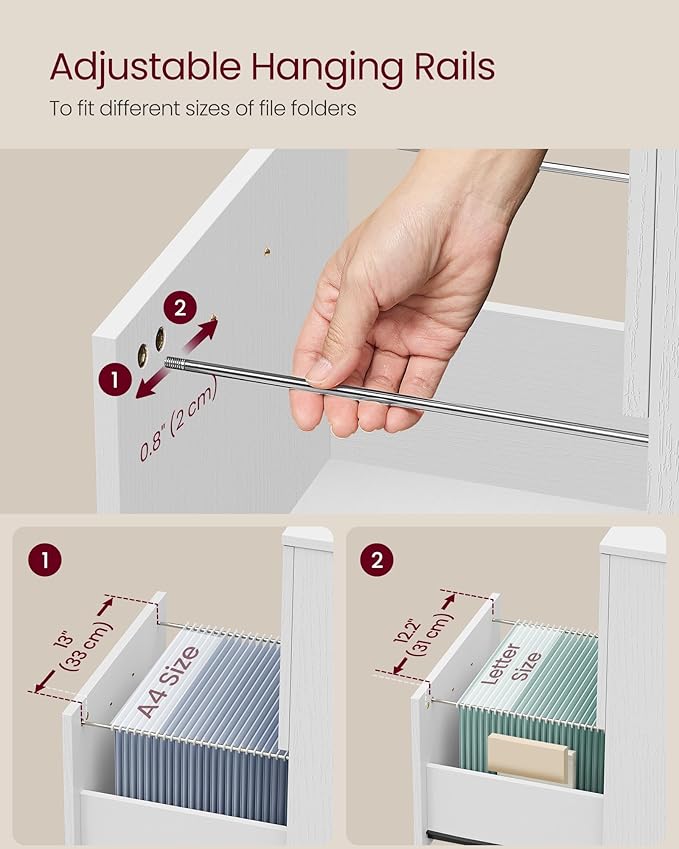 Adjustable Hanging Rails
To fit different sizes of file folders

2
1
0.8" (2 cm)

1
13" (33 cm)
A4 Size

2
12.2" (31 cm)
Letter Size