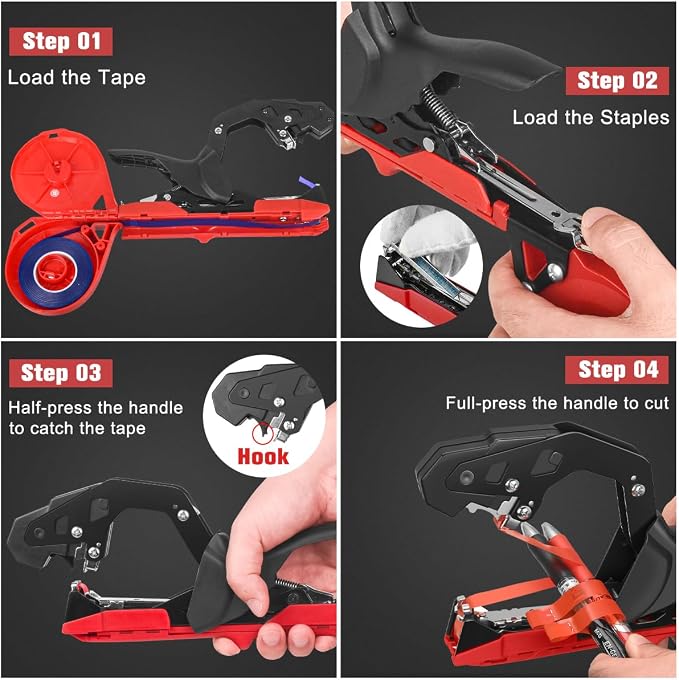 Step 01

Load the Tape

Step 02

Load the Staples

Step 03

Half-press the handle to catch the tape

Hook

Step 04

Full-press the handle to cut