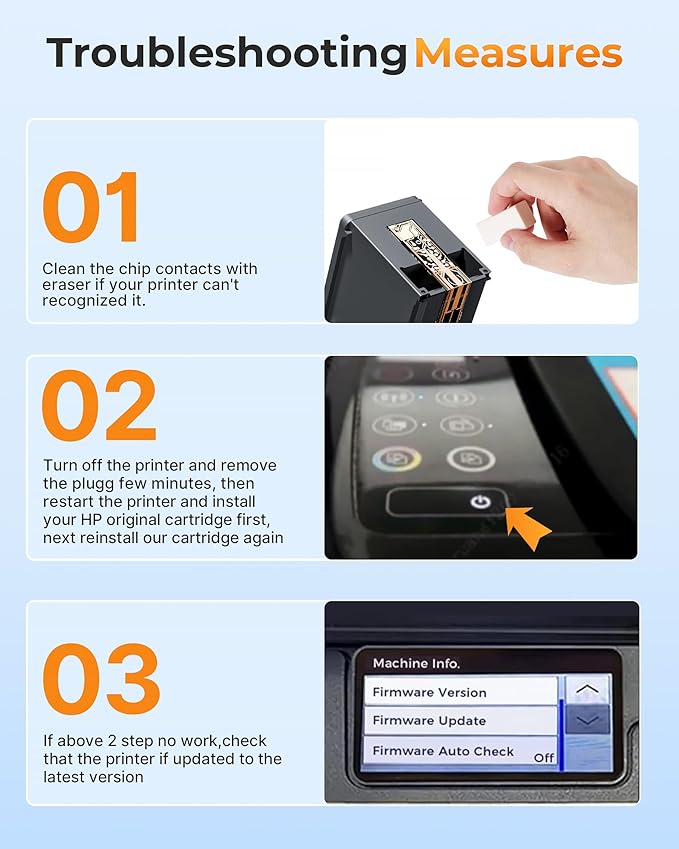 Troubleshooting Measures

01

Clean the chip contacts with eraser if your printer can't recognized it.

02

Turn off the printer and remove the plugg few minutes, then restart the printer and install your HP original cartridge first, next reinstall our cartridge again

03

If above 2 step no work,check that the printer if updated to the latest version

Machine Info.

Firmware Version

Firmware Update

Firmware Auto Check

Off