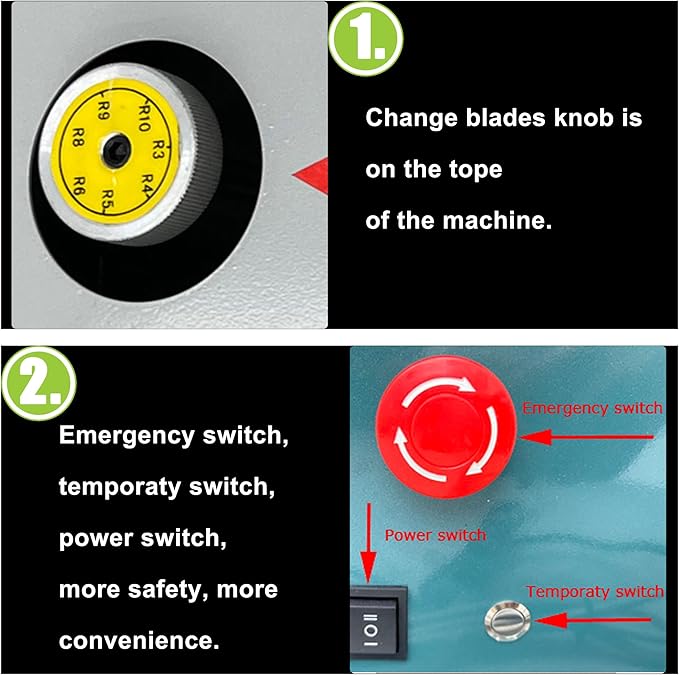 R10
R3
R4
R5
R6
R8
R9

1.

Change blades knob is on the tope of the machine.

2.

Emergency switch, temporaty switch, power switch, more safety, more convenience.

Emergency switch

Power switch

Temporaty switch

I O