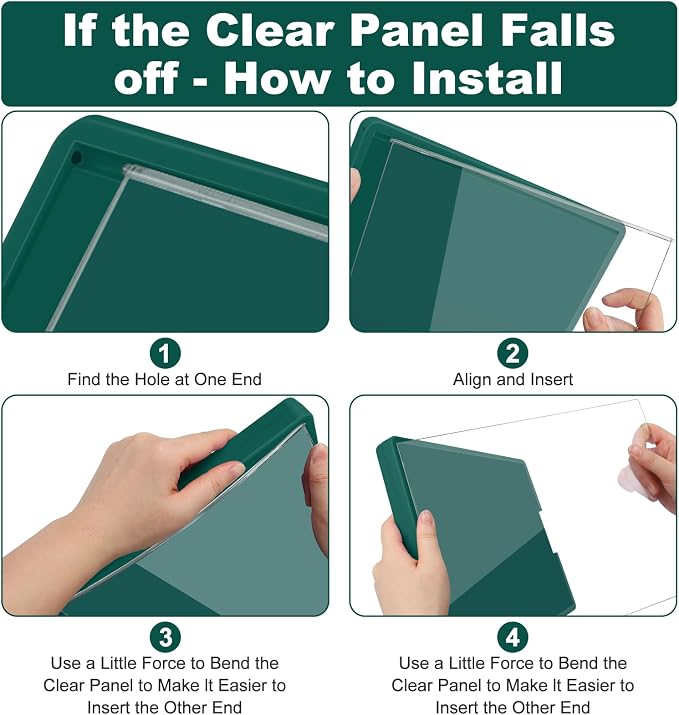 If the Clear Panel Falls off - How to Install

1
Find the Hole at One End

2
Align and Insert

3
Use a Little Force to Bend the Clear Panel to Make It Easier to Insert the Other End

4
Use a Little Force to Bend the Clear Panel to Make It Easier to Insert the Other End