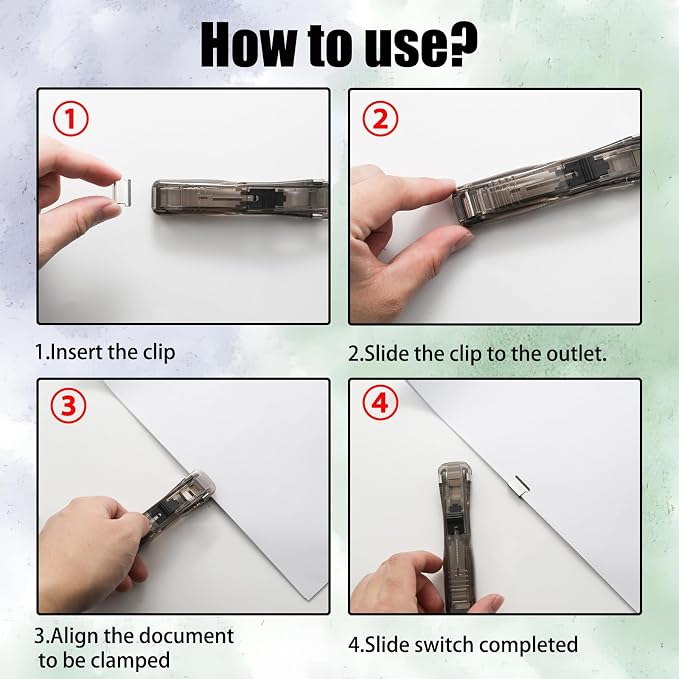 How to use?

1

1.Insert the clip

2

2.Slide the clip to the outlet.

3

3.Align the document to be clamped

4

4.Slide switch completed